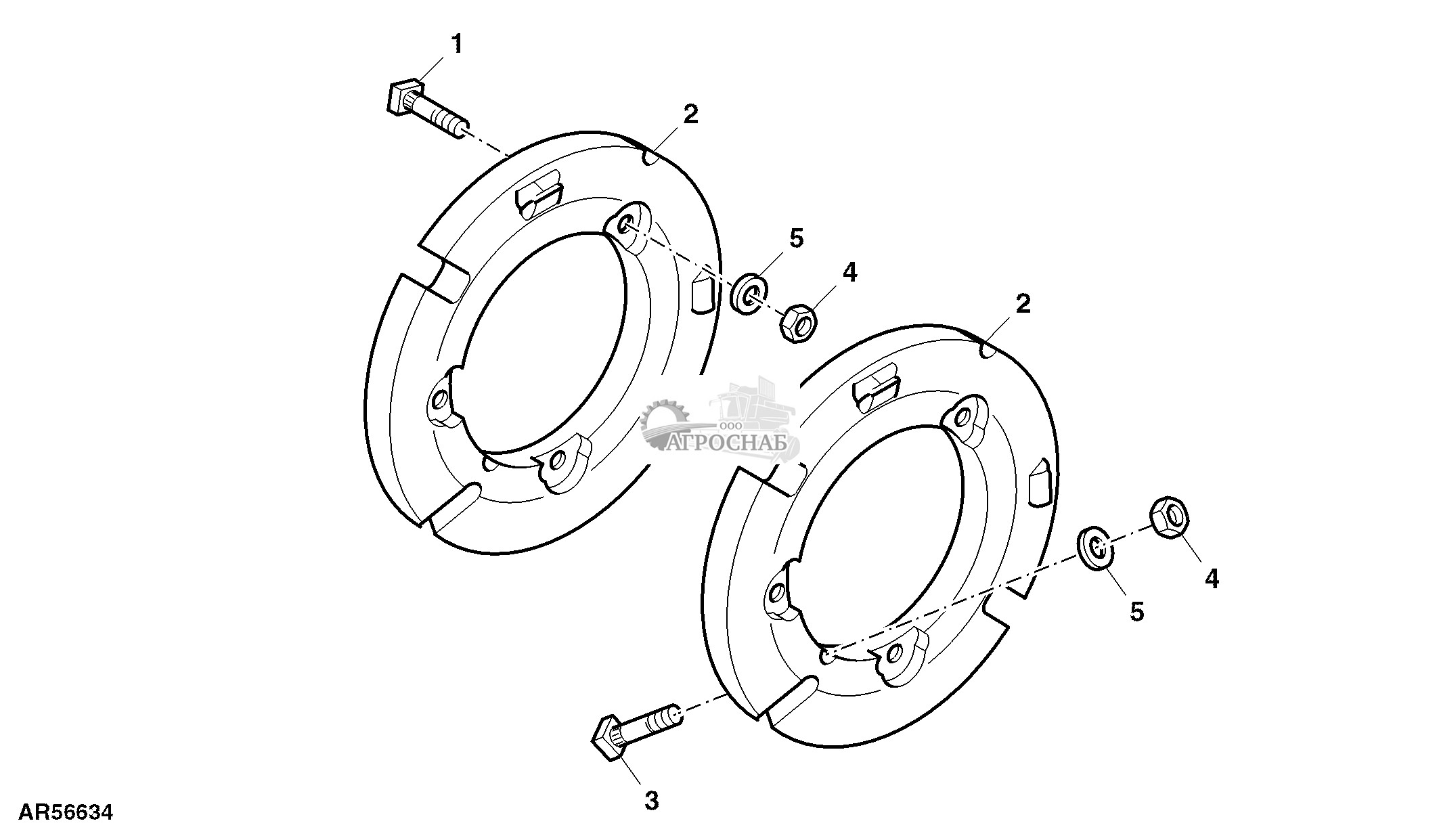 1
2
5
4
2
ООО
АГРОСНАБ
4
5
3
AR56634